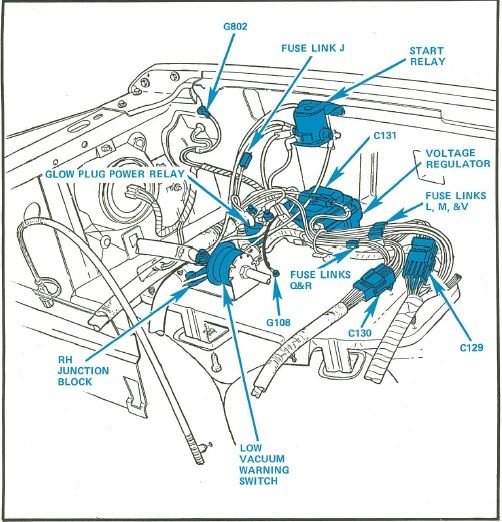 G802

FUSE LINK J

START RELAY

C131

VOLTAGE REGULATOR

GLOW PLUG POWER RELAY

FUSE LINKS L, M, &V

FUSE LINKS Q&R

G108

C130

C129

RH JUNCTION BLOCK

LOW VACUUM WARNING SWITCH