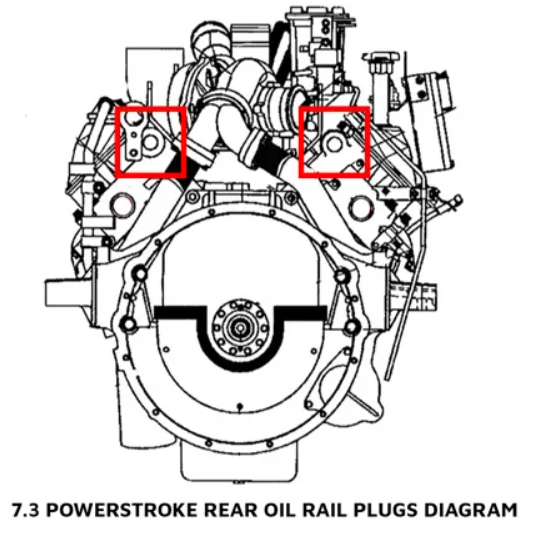 7.3 POWERSTROKE REAR OIL RAIL PLUGS DIAGRAM