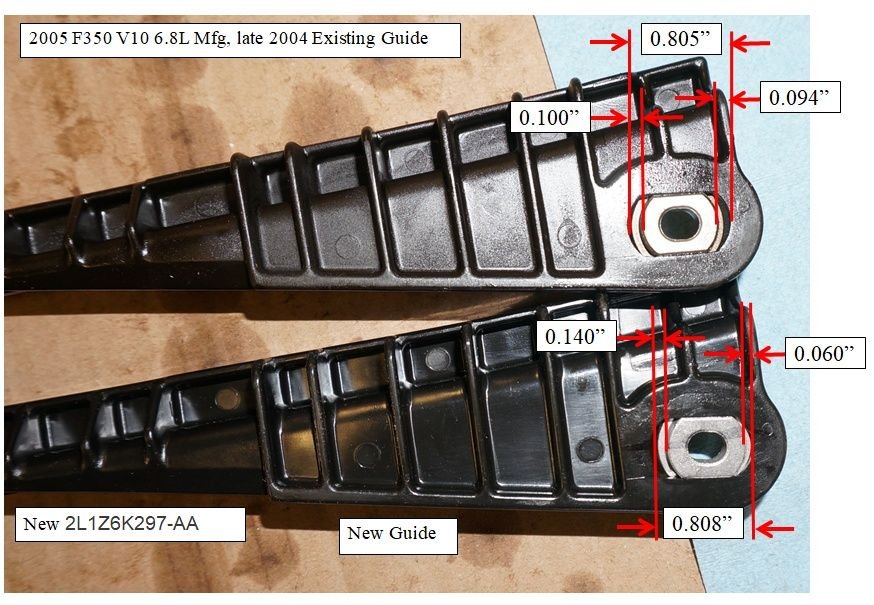 2005 F350 V10 6.8L Mfg, late 2004 Existing Guide

0.805”

0.094”

0.100”

0.140”

0.060”

New 2L1Z6K297-AA

New Guide

0.808”