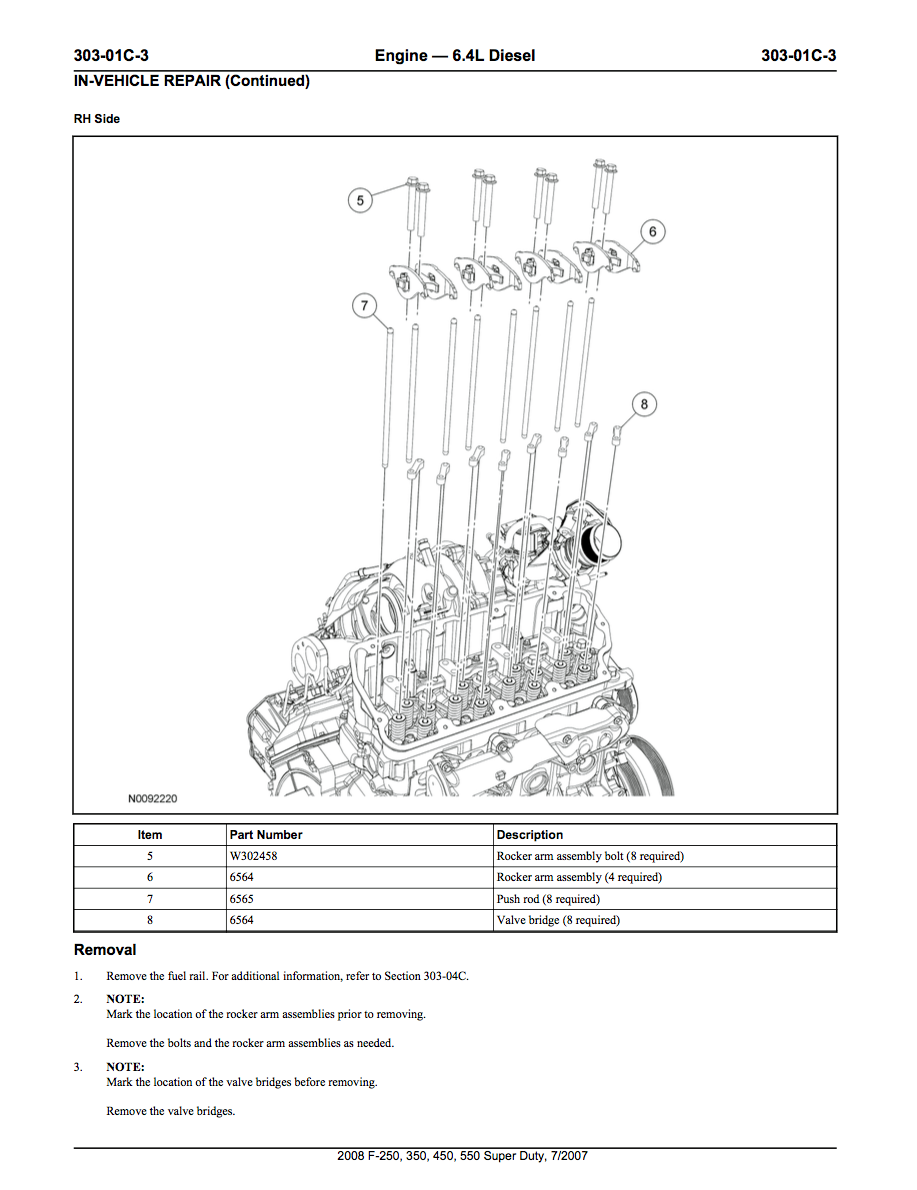 303-01C-3 Engine — 6.4L Diesel 303-01C-3
IN-VEHICLE REPAIR (Continued)

RH Side

5
6
7
8

N0092220

| Item | Part Number | Description |
|---|---|---|
| 5 | W302458 | Rocker arm assembly bolt (8 required) |
| 6 | 6564 | Rocker arm assembly (4 required) |
| 7 | 6565 | Push rod (8 required) |
| 8 | 6564 | Valve bridge (8 required) |

Removal

1. Remove the fuel rail. For additional information, refer to Section 303-04C.

2. NOTE:
Mark the location of the rocker arm assemblies prior to removing.

Remove the bolts and the rocker arm assemblies as needed.

3. NOTE:
Mark the location of the valve bridges before removing.

Remove the valve bridges.

2008 F-250, 350, 450, 550 Super Duty, 7/2007