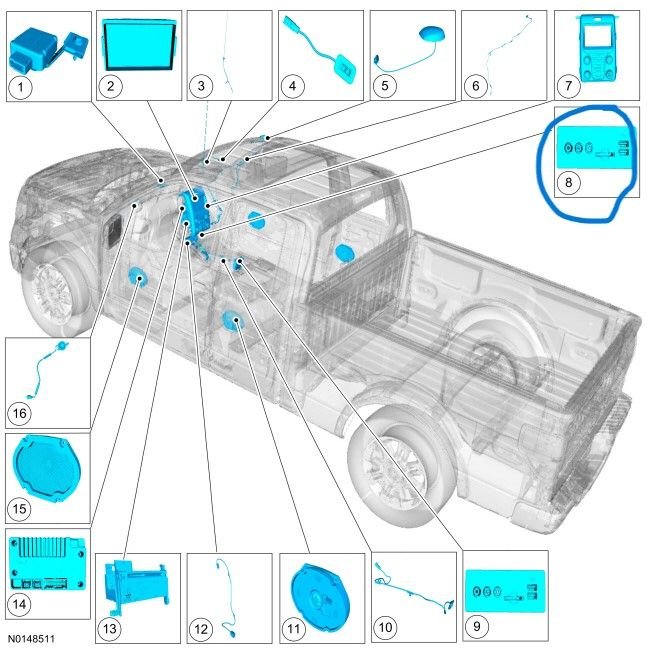 1
2
3
4
5
6
7
8
16
15
14
13
12
11
10
9
N0148511