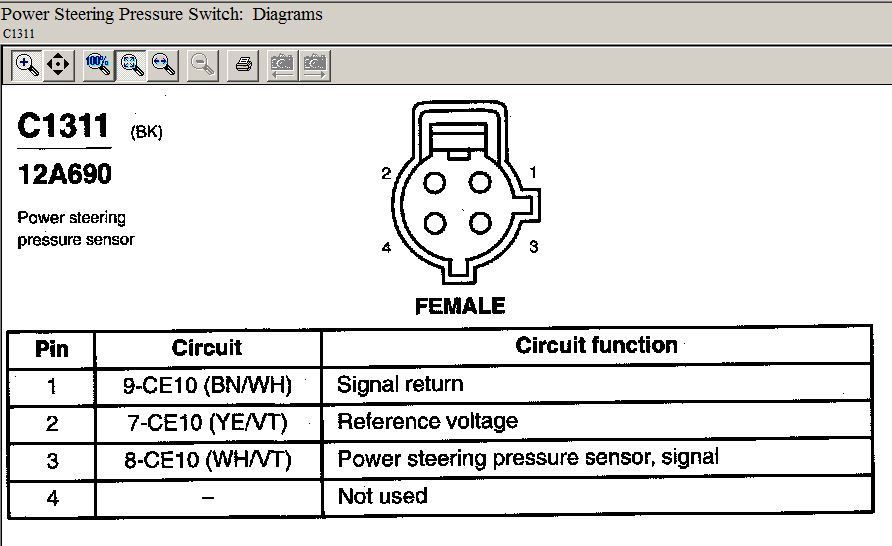 Power Steering Pressure Switch: Diagrams
C1311

100%

C1311 (BK)

12A690

Power steering pressure sensor

2 1
4 3

FEMALE

| Pin | Circuit | Circuit function |
|---|---|---|
| 1 | 9-CE10 (BN/WH) | Signal return |
| 2 | 7-CE10 (YE/VT) | Reference voltage |
| 3 | 8-CE10 (WH/VT) | Power steering pressure sensor, signal |
| 4 | – | Not used |