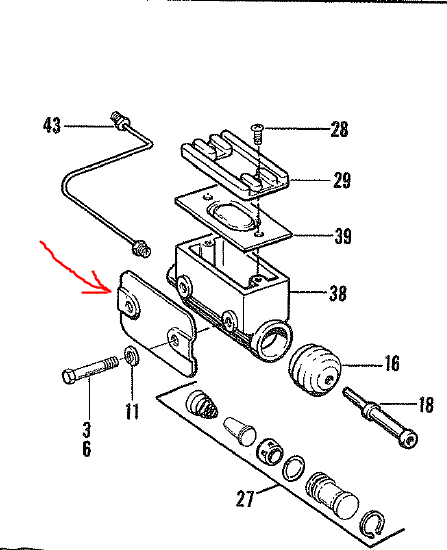 43
28
29
39
38
16
18
11
3
6
27