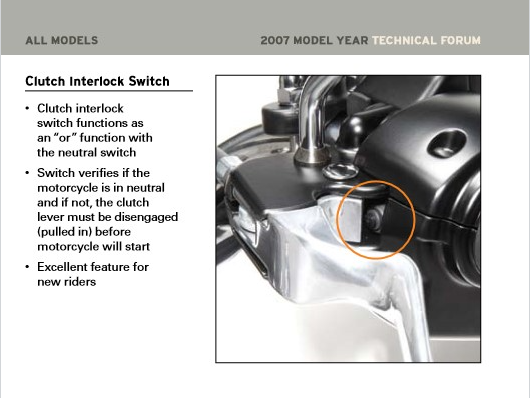 ALL MODELS

2007 MODEL YEAR TECHNICAL FORUM

Clutch Interlock Switch

• Clutch interlock switch functions as an "or" function with the neutral switch

• Switch verifies if the motorcycle is in neutral and if not, the clutch lever must be disengaged (pulled in) before motorcycle will start

• Excellent feature for new riders