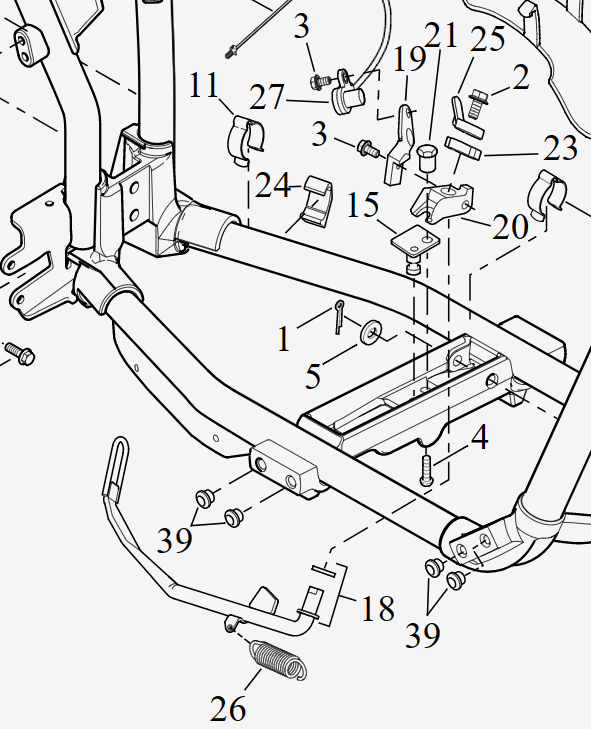 3
21
25
19
2
11
27
3
23
24
15
20
1
5
4
39
18
39
26