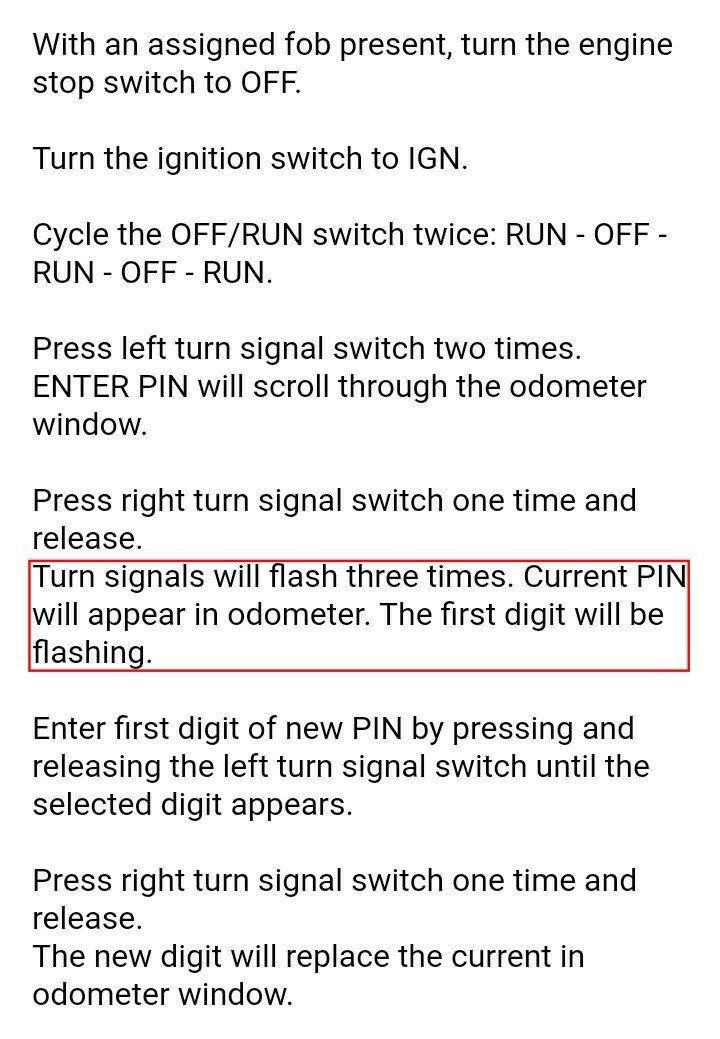 With an assigned fob present, turn the engine stop switch to OFF.

Turn the ignition switch to IGN.

Cycle the OFF/RUN switch twice: RUN - OFF - RUN - OFF - RUN.

Press left turn signal switch two times.
ENTER PIN will scroll through the odometer window.

Press right turn signal switch one time and release.
Turn signals will flash three times. Current PIN will appear in odometer. The first digit will be flashing.

Enter first digit of new PIN by pressing and releasing the left turn signal switch until the selected digit appears.

Press right turn signal switch one time and release.
The new digit will replace the current in odometer window.