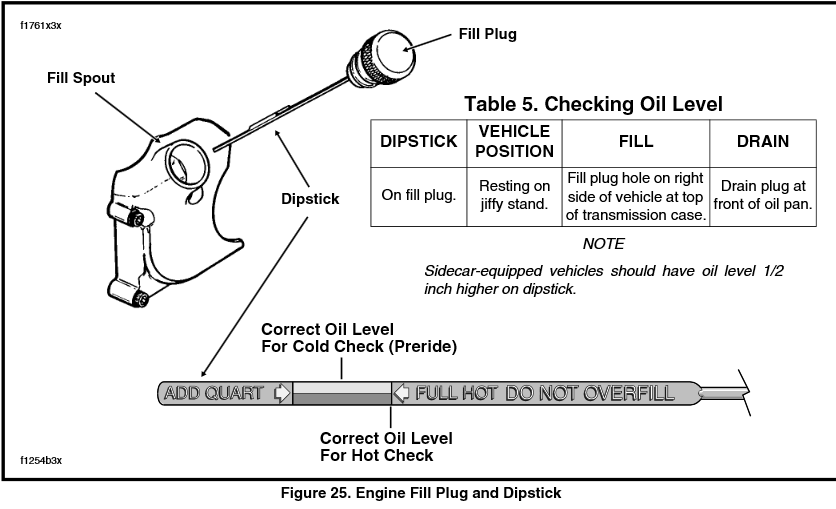 f1761x3x

Fill Plug

Fill Spout

Dipstick

Table 5. Checking Oil Level

| DIPSTICK | VEHICLE POSITION | FILL | DRAIN |
|---|---|---|---|
| On fill plug. | Resting on jiffy stand. | Fill plug hole on right side of vehicle at top of transmission case. | Drain plug at front of oil pan. |

NOTE

Sidecar-equipped vehicles should have oil level 1/2 inch higher on dipstick.

Correct Oil Level
For Cold Check (Preride)

ADD QUART

FULL HOT DO NOT OVERFILL

Correct Oil Level
For Hot Check

f1254b3x

Figure 25. Engine Fill Plug and Dipstick