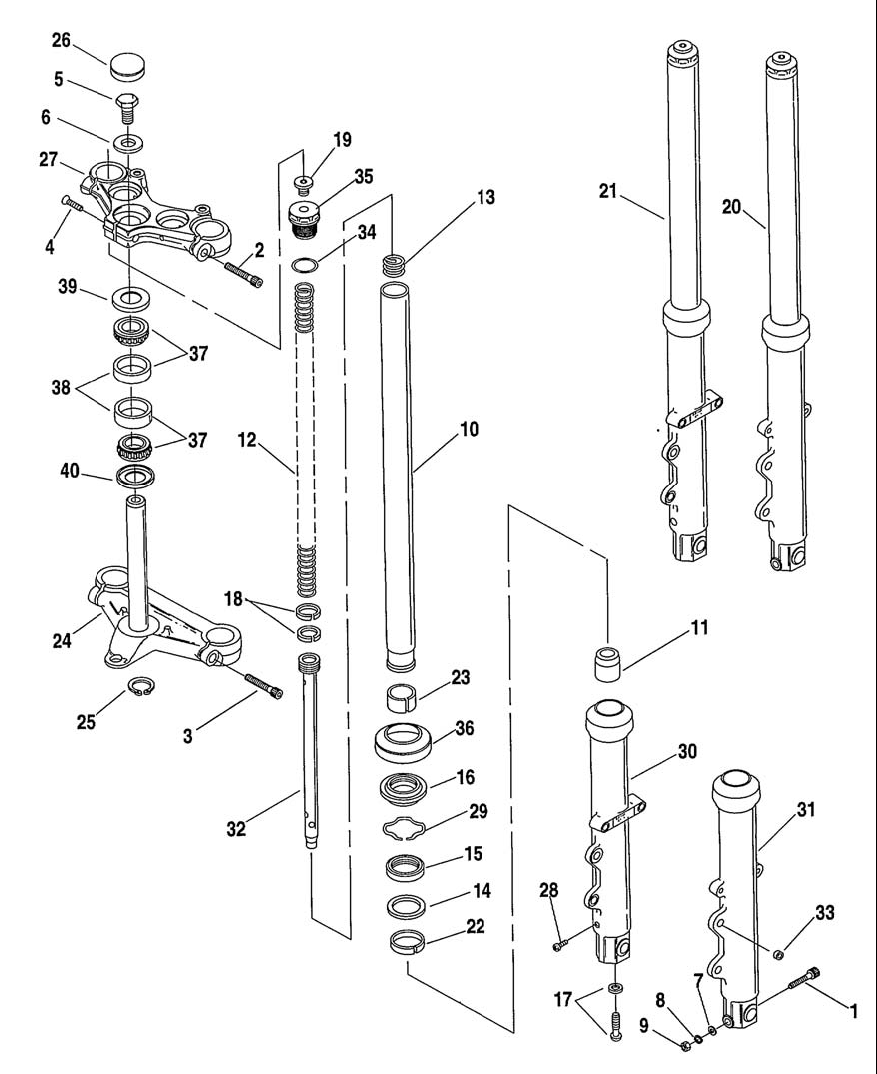 26
5
6
27
4
2
39
37
38
37
40
24
25
3
19
35
34
12
18
32
13
10
23
36
16
29
15
14
22
21
20
11
30
31
28
33
17
8
7
9
1