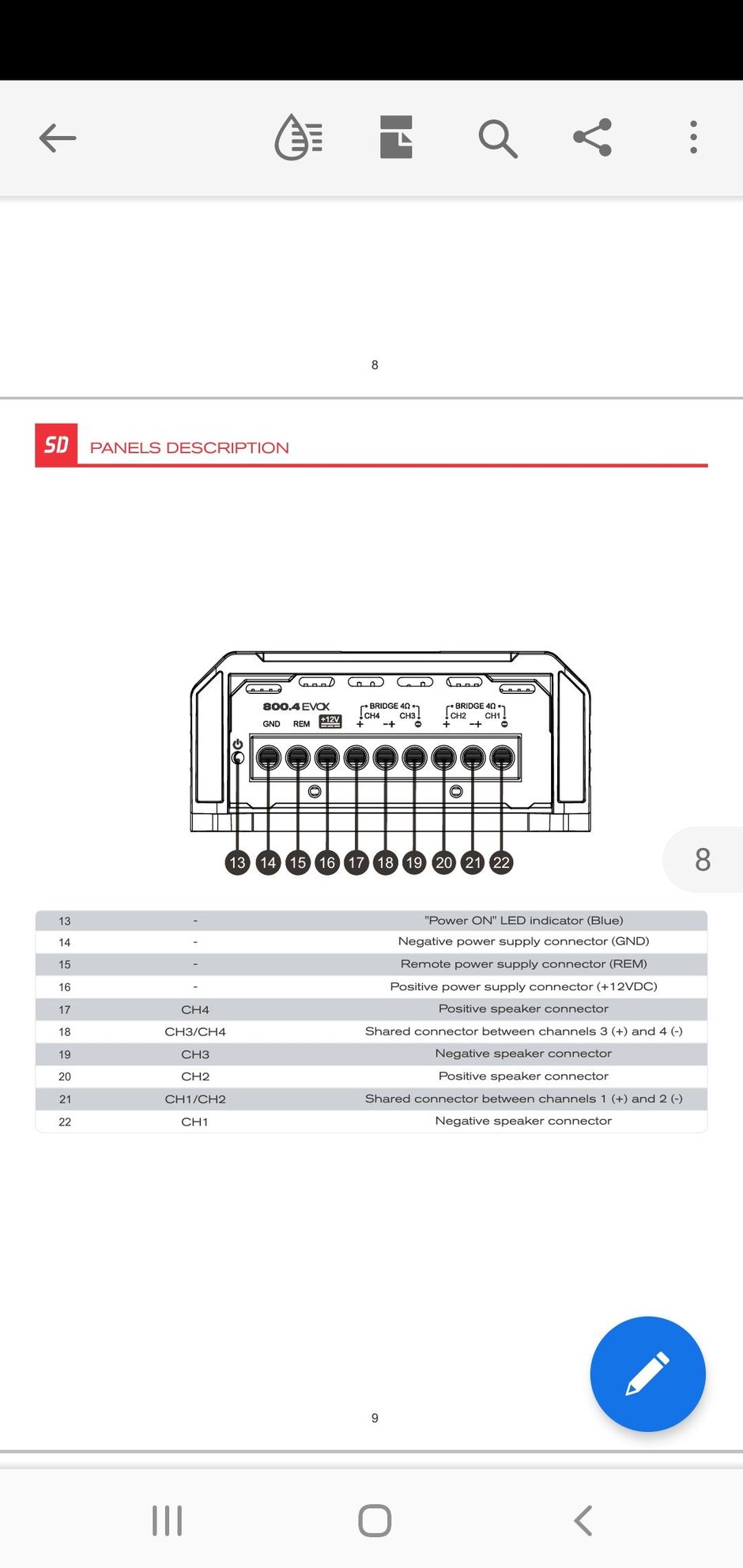 8

SD PANELS DESCRIPTION

800.4 EVOX
GND REM +12V
BRIDGE 4Ω CH4 CH3
+ −+ −
BRIDGE 4Ω CH2 CH1
+ −+ −

13 14 15 16 17 18 19 20 21 22

8

| 13 | - | "Power ON" LED indicator (Blue) |
|---|---|---|
| 14 | - | Negative power supply connector (GND) |
| 15 | - | Remote power supply connector (REM) |
| 16 | - | Positive power supply connector (+12VDC) |
| 17 | CH4 | Positive speaker connector |
| 18 | CH3/CH4 | Shared connector between channels 3 (+) and 4 (-) |
| 19 | CH3 | Negative speaker connector |
| 20 | CH2 | Positive speaker connector |
| 21 | CH1/CH2 | Shared connector between channels 1 (+) and 2 (-) |
| 22 | CH1 | Negative speaker connector |

9