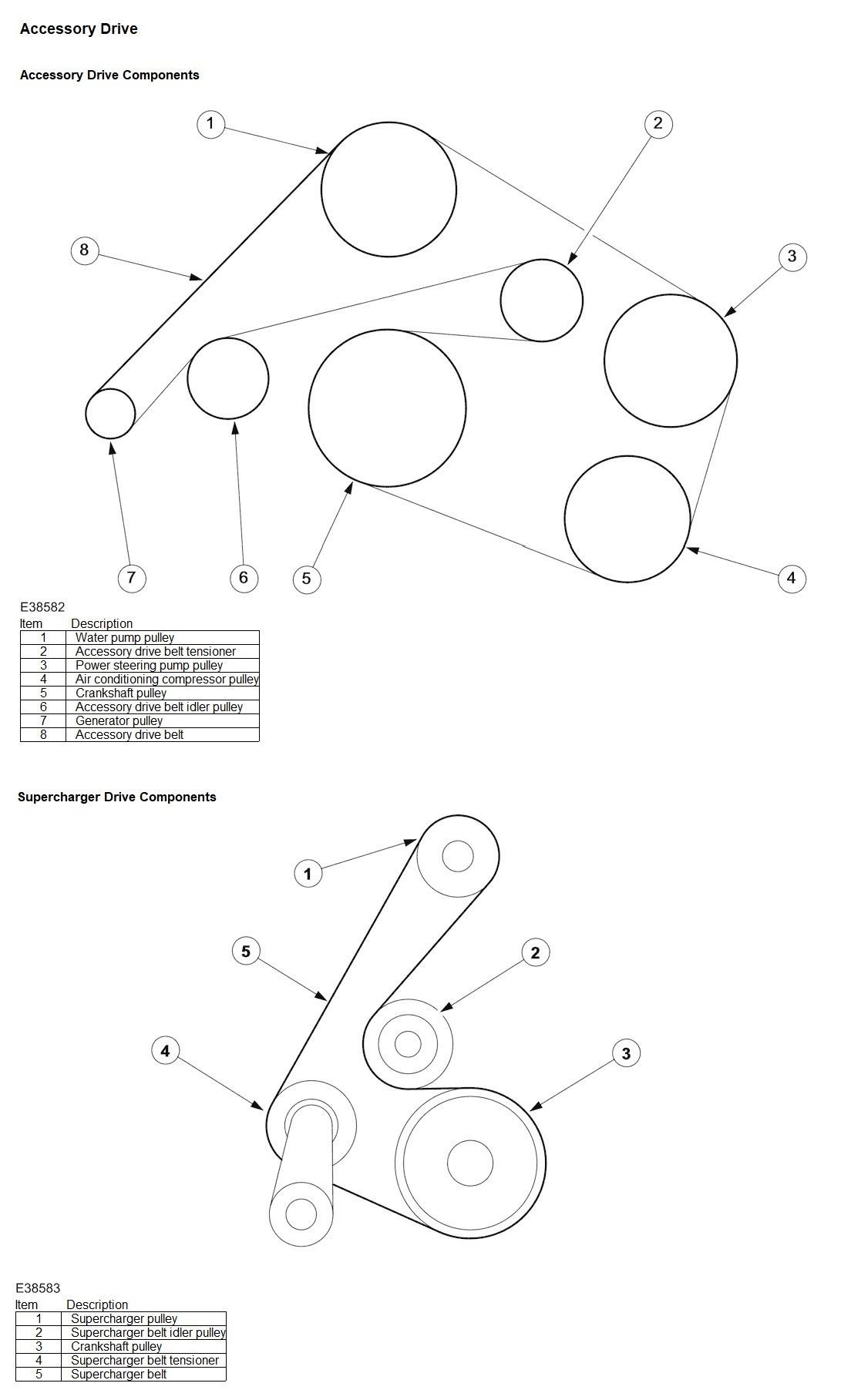 Accessory Drive

Accessory Drive Components

1
2
8
3
7
6
5
4

E38582

| Item | Description |
|---|---|
| 1 | Water pump pulley |
| 2 | Accessory drive belt tensioner |
| 3 | Power steering pump pulley |
| 4 | Air conditioning compressor pulley |
| 5 | Crankshaft pulley |
| 6 | Accessory drive belt idler pulley |
| 7 | Generator pulley |
| 8 | Accessory drive belt |

Supercharger Drive Components

1
5
2
4
3

E38583

| Item | Description |
|---|---|
| 1 | Supercharger pulley |
| 2 | Supercharger belt idler pulley |
| 3 | Crankshaft pulley |
| 4 | Supercharger belt tensioner |
| 5 | Supercharger belt |