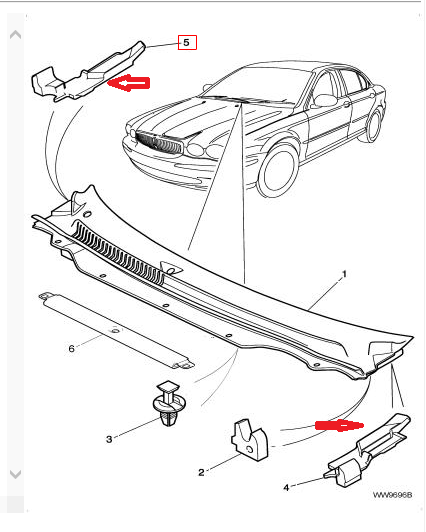 5

1

6

3

2

4

WW9696B