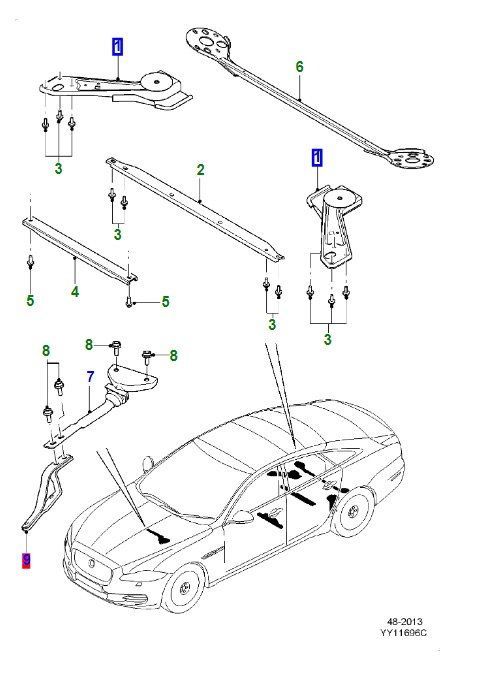 1
6
3
2
1
3
5
4
5
3
3
8
8
8
7
9
48-2013
YY11696C