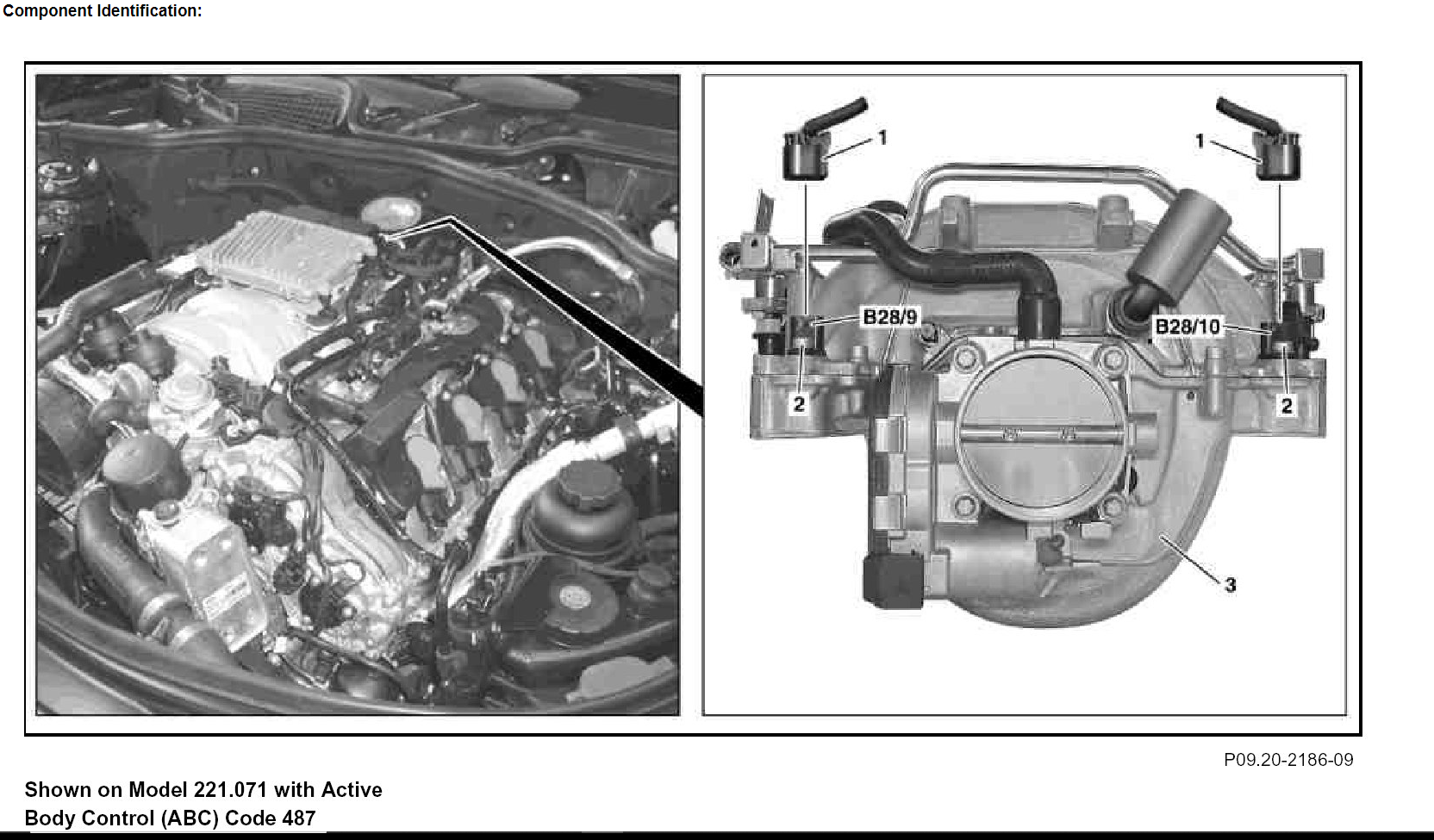 Component Identification:

1

1

B28/9

B28/10

2

2

3

P09.20-2186-09

Shown on Model 221.071 with Active Body Control (ABC) Code 487