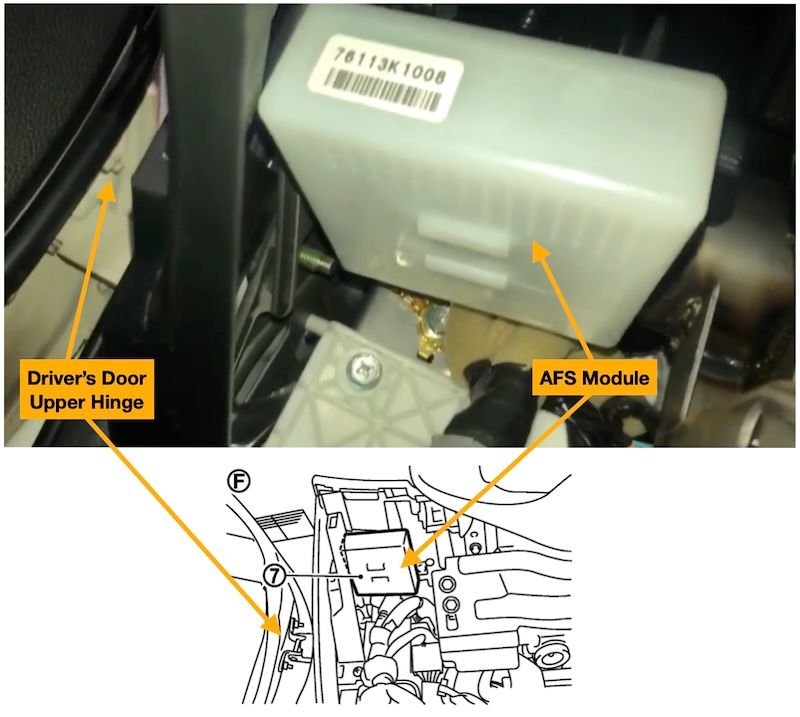 76113K1008

Driver's Door Upper Hinge

AFS Module

F

7