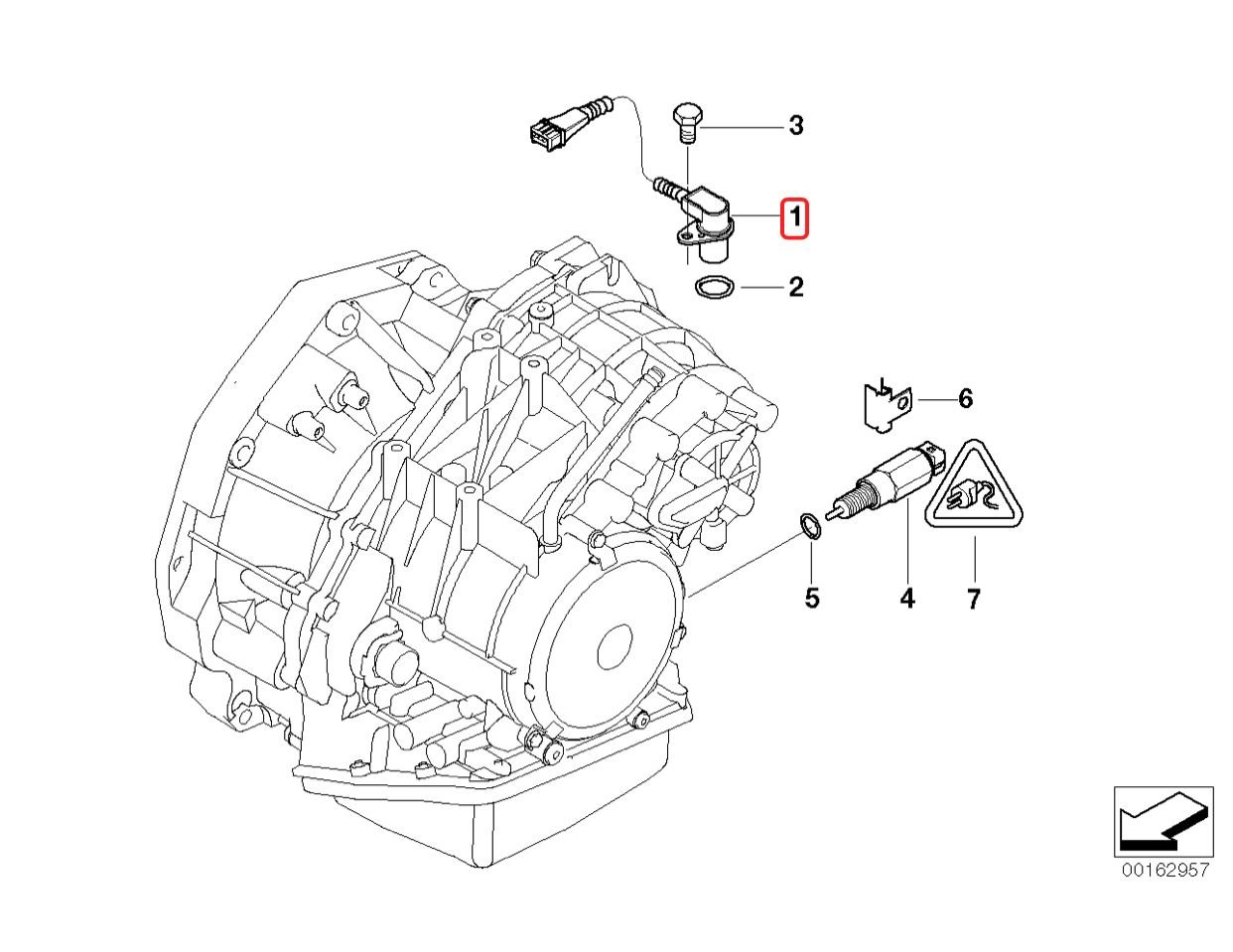 3
1
2
6
5
4
7
00162957