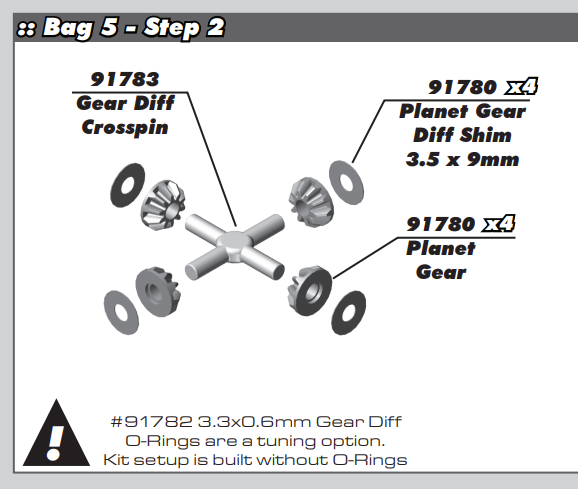 :: Bag 5 - Step 2

91783
Gear Diff
Crosspin

91780 x4
Planet Gear
Diff Shim
3.5 x 9mm

91780 x4
Planet
Gear

!

#91782 3.3x0.6mm Gear Diff
O-Rings are a tuning option.
Kit setup is built without O-Rings