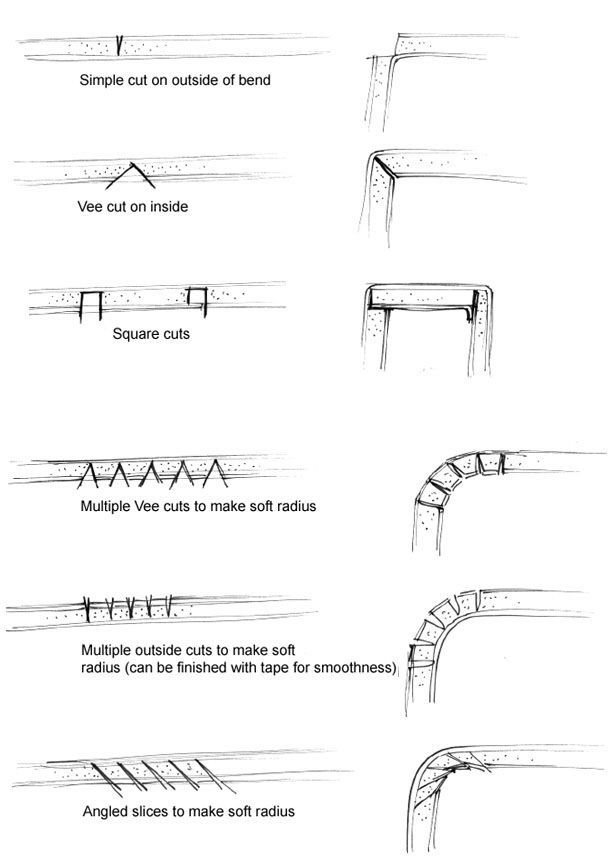 Simple cut on outside of bend

Vee cut on inside

Square cuts

Multiple Vee cuts to make soft radius

Multiple outside cuts to make soft radius (can be finished with tape for smoothness)

Angled slices to make soft radius