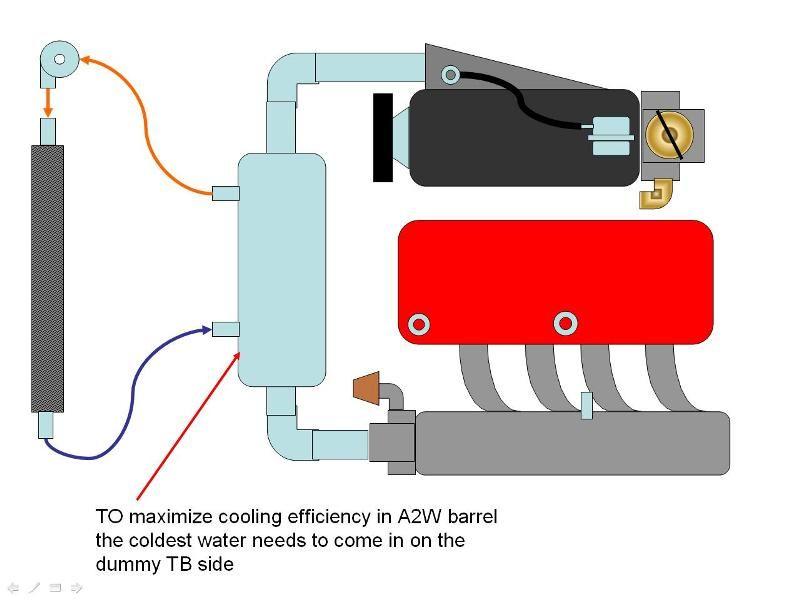 TO maximize cooling efficiency in A2W barrel the coldest water needs to come in on the dummy TB side