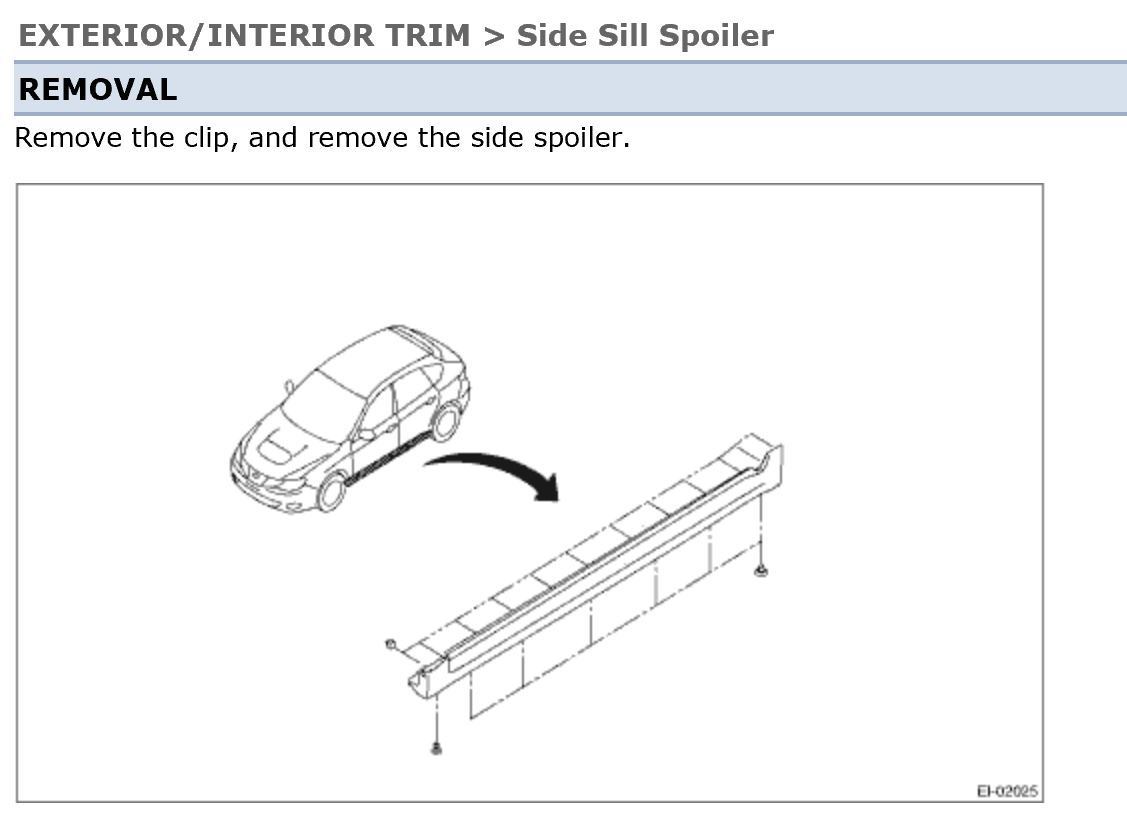 EXTERIOR/INTERIOR TRIM > Side Sill Spoiler

REMOVAL

Remove the clip, and remove the side spoiler.

EI-02025