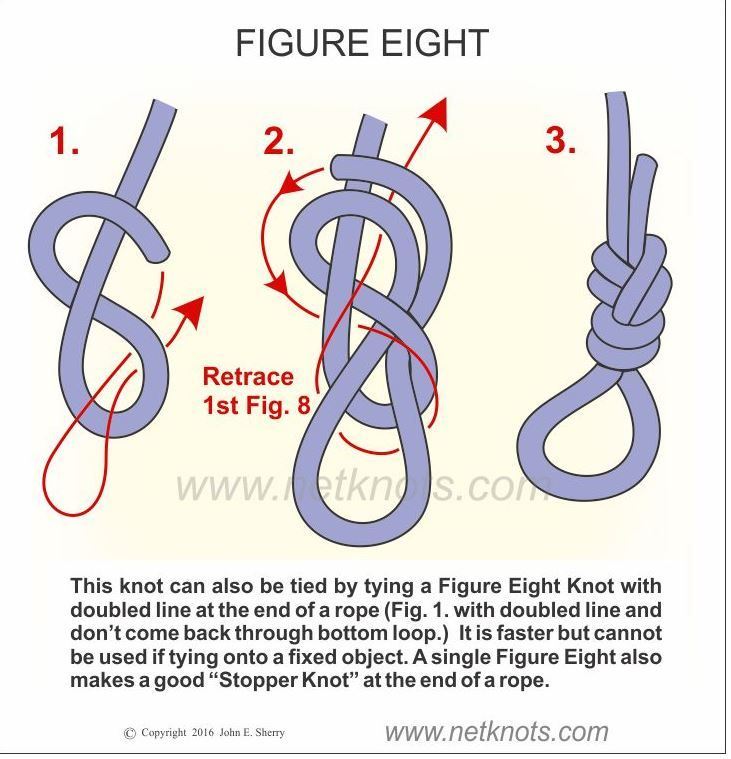 FIGURE EIGHT

1.

2.

3.

Retrace 1st Fig. 8

www.netknots.com

This knot can also be tied by tying a Figure Eight Knot with doubled line at the end of a rope (Fig. 1. with doubled line and don't come back through bottom loop.) It is faster but cannot be used if tying onto a fixed object. A single Figure Eight also makes a good "Stopper Knot" at the end of a rope.

© Copyright 2016 John E. Sherry

www.netknots.com