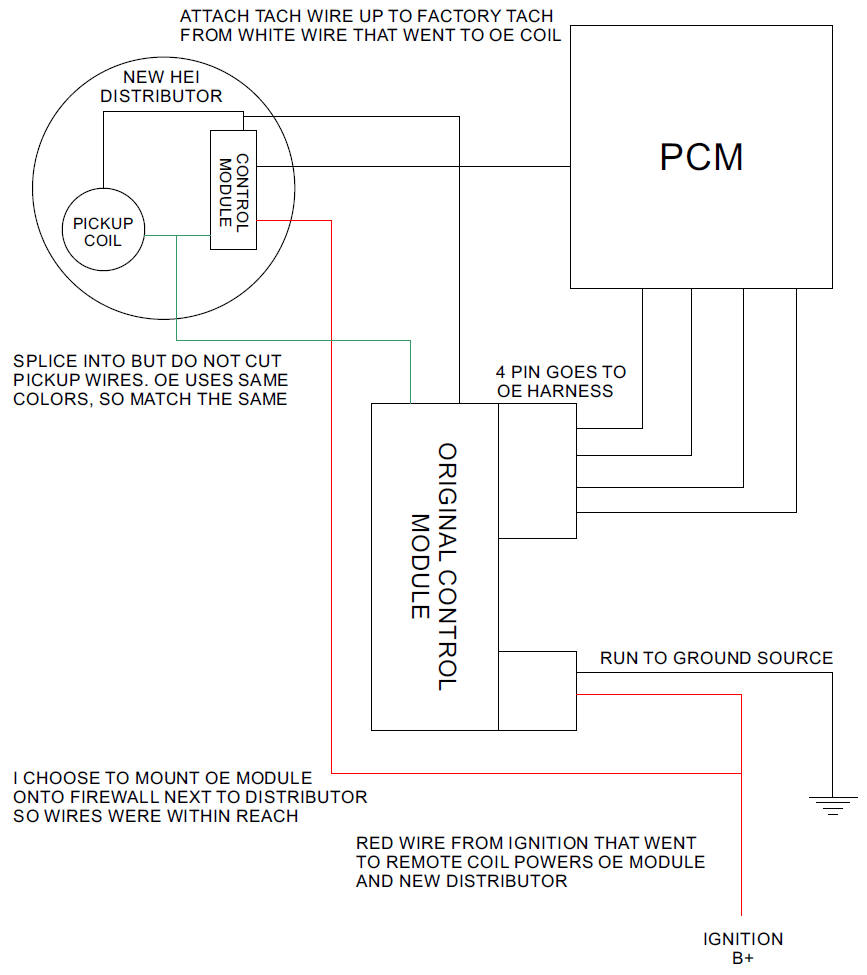 ATTACH TACH WIRE UP TO FACTORY TACH FROM WHITE WIRE THAT WENT TO OE COIL

NEW HEI DISTRIBUTOR

CONTROL MODULE

PICKUP COIL

PCM

SPLICE INTO BUT DO NOT CUT PICKUP WIRES. OE USES SAME COLORS, SO MATCH THE SAME

4 PIN GOES TO OE HARNESS

ORIGINAL CONTROL MODULE

RUN TO GROUND SOURCE

I CHOOSE TO MOUNT OE MODULE ONTO FIREWALL NEXT TO DISTRIBUTOR SO WIRES WERE WITHIN REACH

RED WIRE FROM IGNITION THAT WENT TO REMOTE COIL POWERS OE MODULE AND NEW DISTRIBUTOR

IGNITION B+