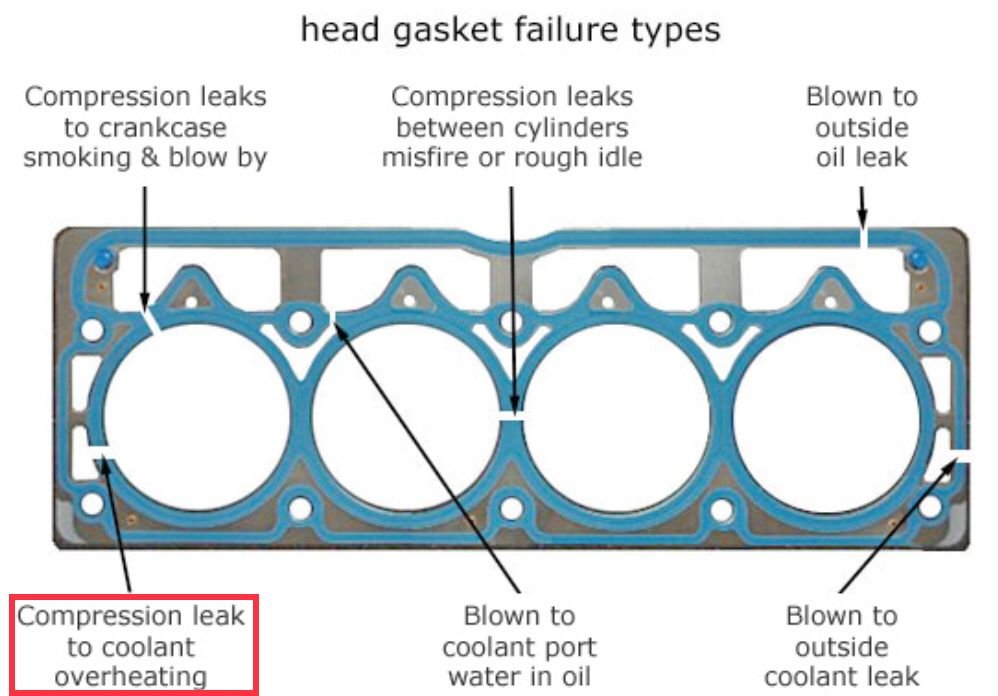 head gasket failure types

Compression leaks to crankcase smoking & blow by

Compression leaks between cylinders misfire or rough idle

Blown to outside oil leak

Compression leak to coolant overheating

Blown to coolant port water in oil

Blown to outside coolant leak